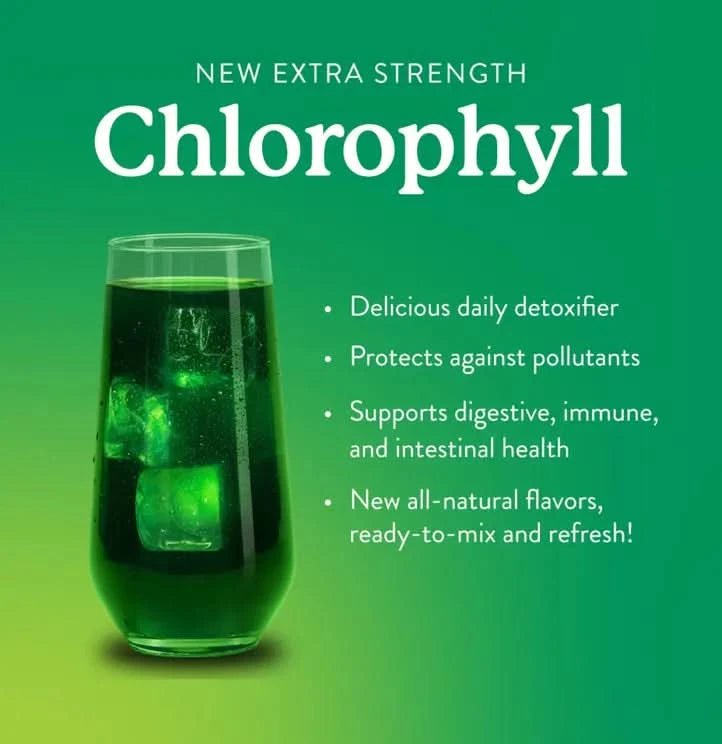 NEW EXTRA STRENGTH
Chlorophyll

• Delicious daily detoxifier
• Protects against pollutants
• Supports digestive, immune, and intestinal health
• New all-natural flavors, ready-to-mix and refresh!